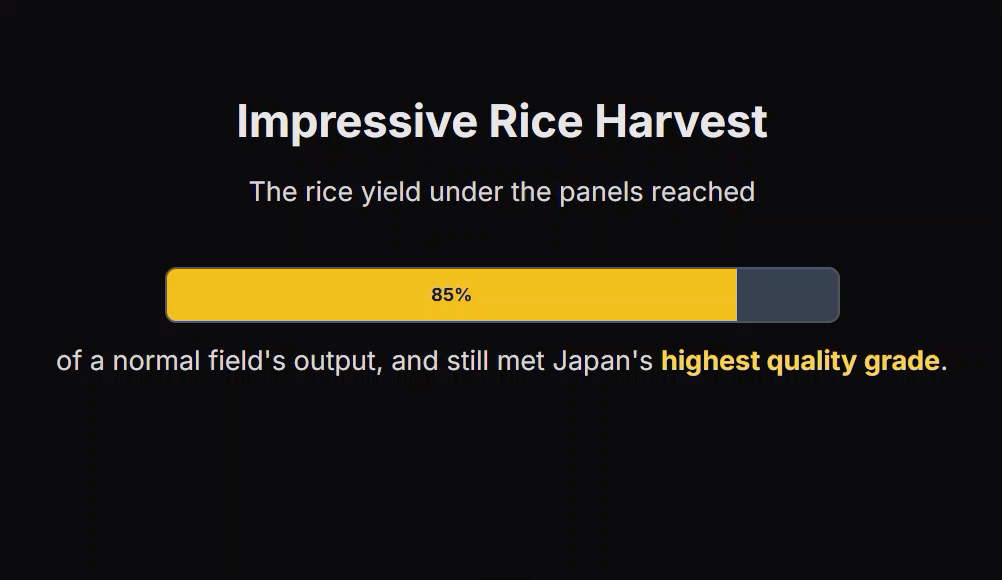 Impressive Rice Harvest

The rice yield under the panels reached

85%

of a normal field's output, and still met Japan's highest quality grade.